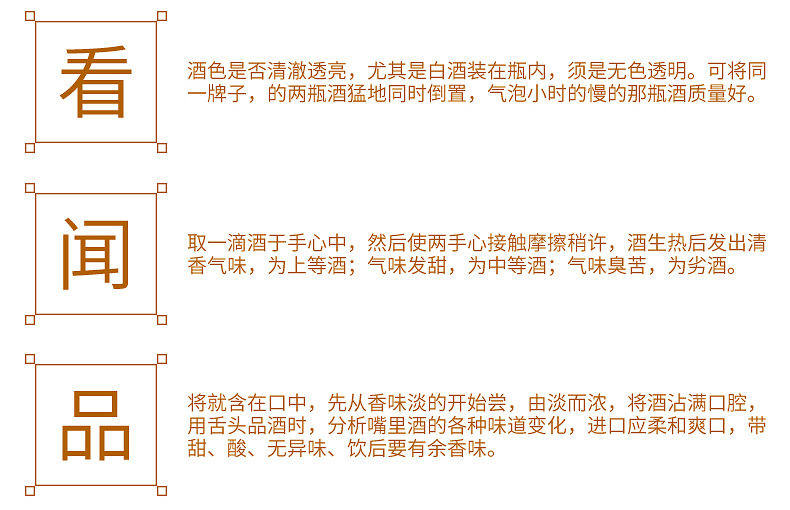 看

酒色是否清澈透亮，尤其是白酒装在瓶内，须是无色透明。可将同一牌子，的两瓶酒猛地同时倒置，气泡小时的慢的那瓶酒质量好。

闻

取一滴酒于手心中，然后使两手心接触摩擦稍许，酒生热后发出清香气味，为上等酒；气味发甜，为中等酒；气味臭苦，为劣酒。

品

将就含在口中，先从香味淡的开始尝，由淡而浓，将酒沾满口腔，用舌头品酒时，分析嘴里酒的各种味道变化，进口应柔和爽口，带甜、酸、无异味、饮后要有余香味。