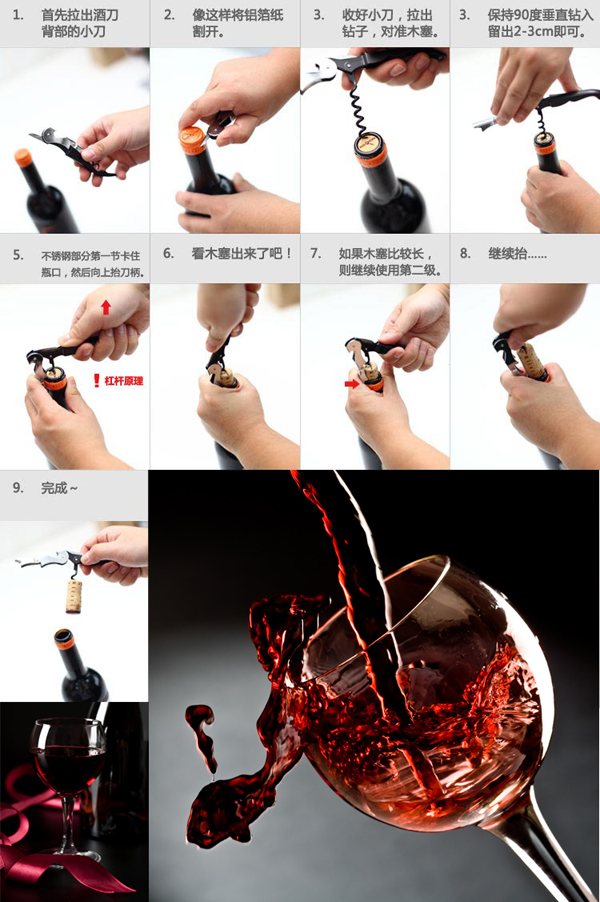 1. 首先拉出酒刀背部的小刀

2. 像这样将铝箔纸割开。

3. 收好小刀，拉出钻子，对准木塞。

3. 保持90度垂直钻入留出2-3cm即可。

5. 不锈钢部分第一节卡住瓶口，然后向上抬刀柄。

! 杠杆原理

6. 看木塞出来了吧！

7. 如果木塞比较长，则继续使用第二级。

8. 继续抬……

9. 完成~