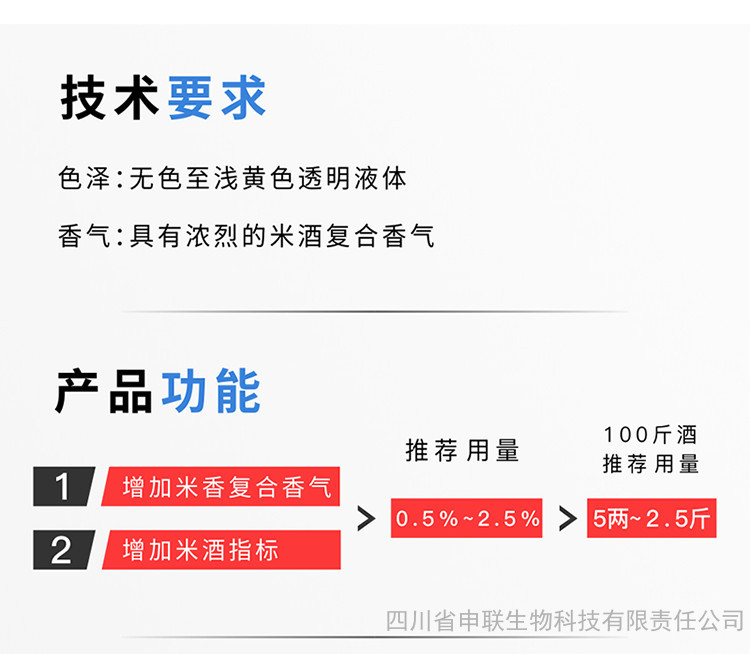 技术要求

色泽:无色至浅黄色透明液体

香气:具有浓烈的米酒复合香气

产品功能

1 增加米香复合香气

2 增加米酒指标

推荐用量

0.5%~2.5%

100斤酒
推荐用量

5两~2.5斤

四川省申联生物科技有限责任公司