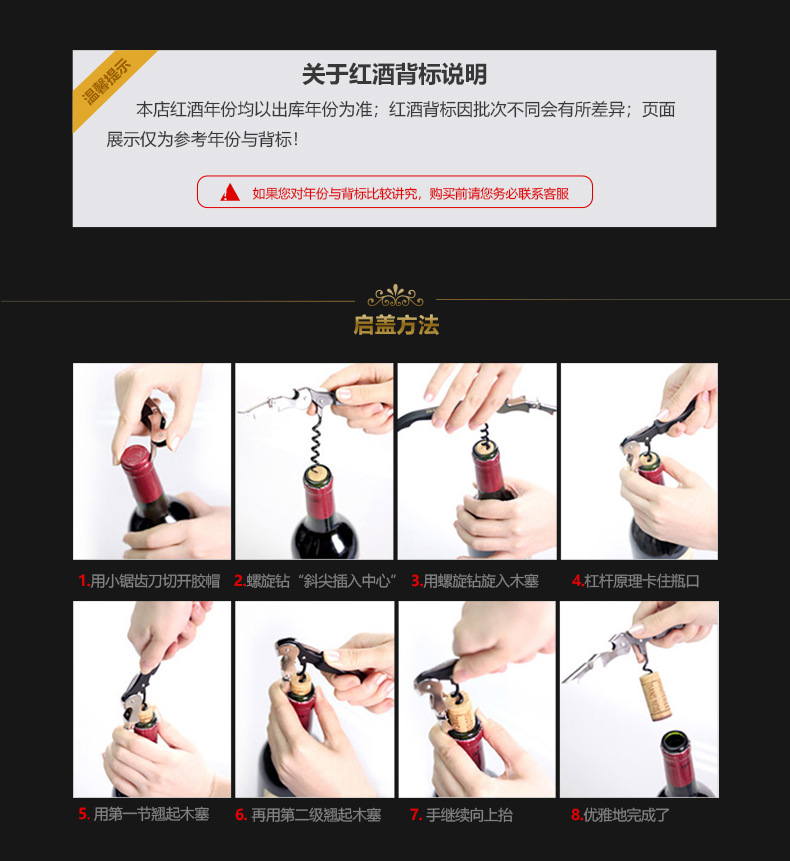 温馨提示

关于红酒背标说明

本店红酒年份均以出库年份为准；红酒背标因批次不同会有所差异；页面展示仅为参考年份与背标！

如果您对年份与背标比较讲究，购买前请您务必联系客服

启盖方法

1.用小锯齿刀切开胶帽

2.螺旋钻“斜尖插入中心”

3.用螺旋钻旋入木塞

4.杠杆原理卡住瓶口

5. 用第一节翘起木塞

6. 再用第二级翘起木塞

7. 手继续向上抬

8.优雅地完成了