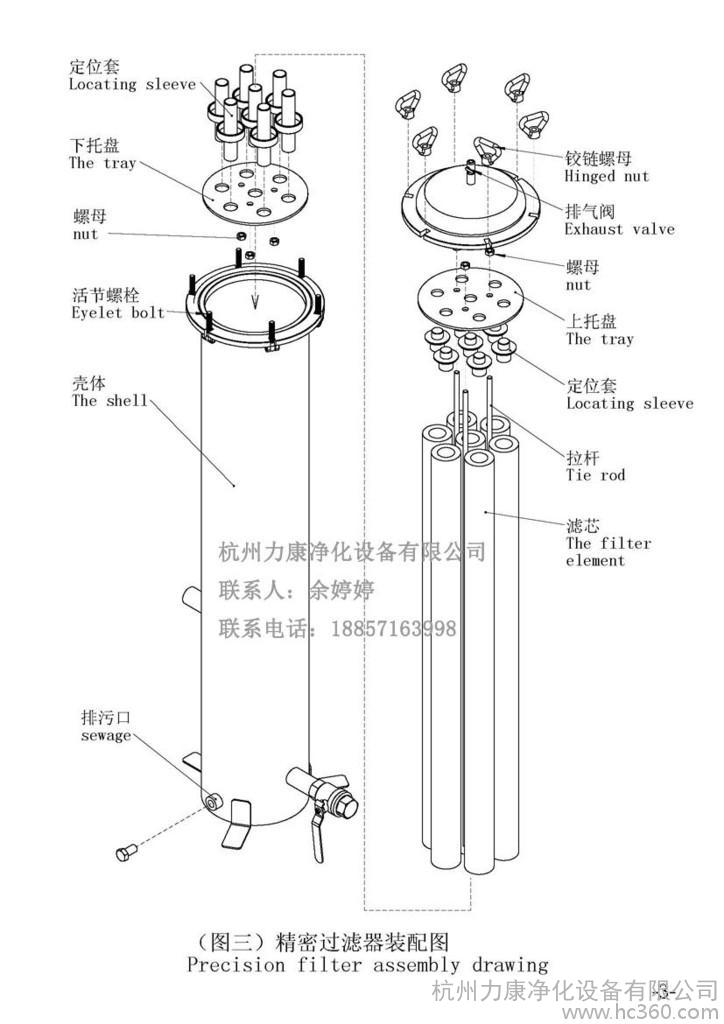 定位套
Locating sleeve

下托盘
The tray

螺母
nut

活节螺栓
Eyelet bolt

壳体
The shell

排污口
sewage

铰链螺母
Hinged nut

排气阀
Exhaust valve

螺母
nut

上托盘
The tray

定位套
Locating sleeve

拉杆
Tie rod

滤芯
The filter element

杭州力康净化设备有限公司
联系人：余婷婷
联系电话：18857163998

（图三）精密过滤器装配图
Precision filter assembly drawing

-3-

杭州力康净化设备有限公司
www.hc360.com