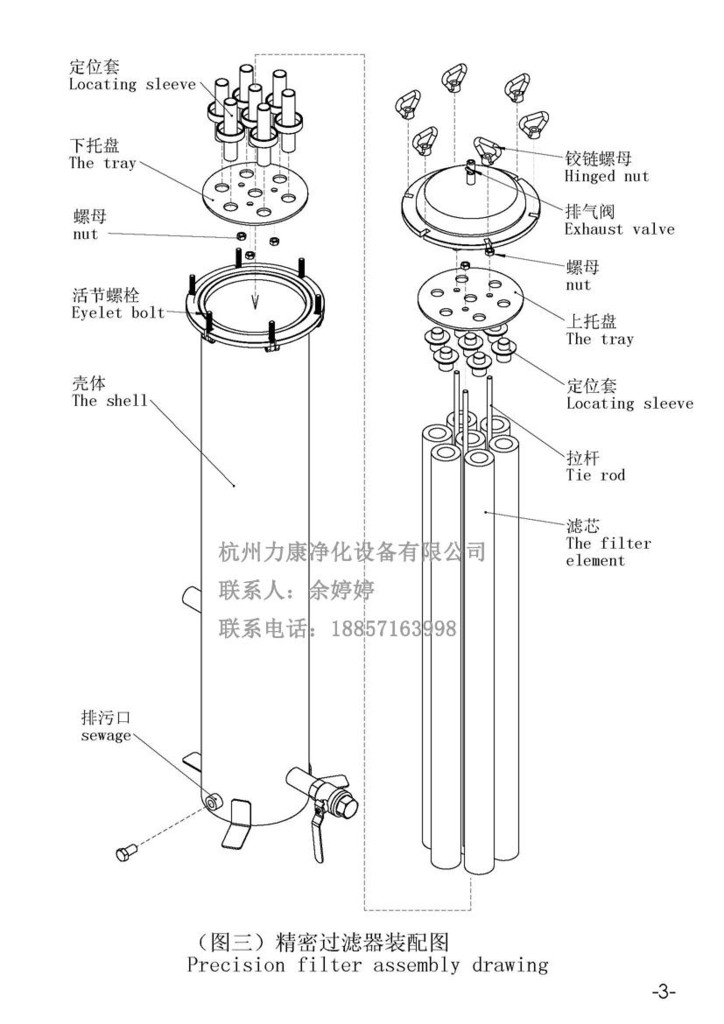 定位套
Locating sleeve

下托盘
The tray

螺母
nut

活节螺栓
Eyelet bolt

壳体
The shell

排污口
sewage

铰链螺母
Hinged nut

排气阀
Exhaust valve

螺母
nut

上托盘
The tray

定位套
Locating sleeve

拉杆
Tie rod

滤芯
The filter element

杭州力康净化设备有限公司
联系人：余婷婷
联系电话：18857163998

（图三）精密过滤器装配图
Precision filter assembly drawing

-3-